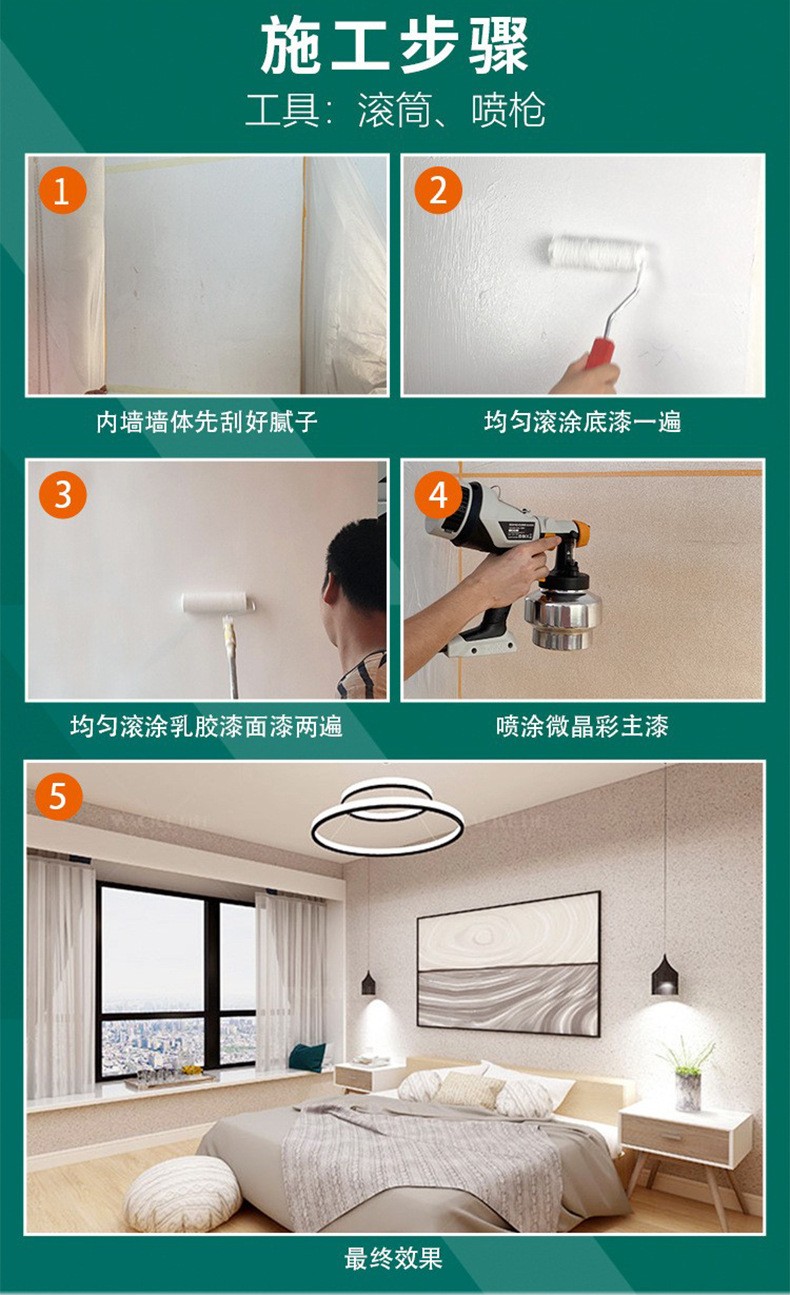 施工步骤

工具：滚筒、喷枪

1

内墙墙体先刮好腻子

2

均匀滚涂底漆一遍

3

均匀滚涂乳胶漆面漆两遍

4

喷涂微晶彩主漆

5

最终效果